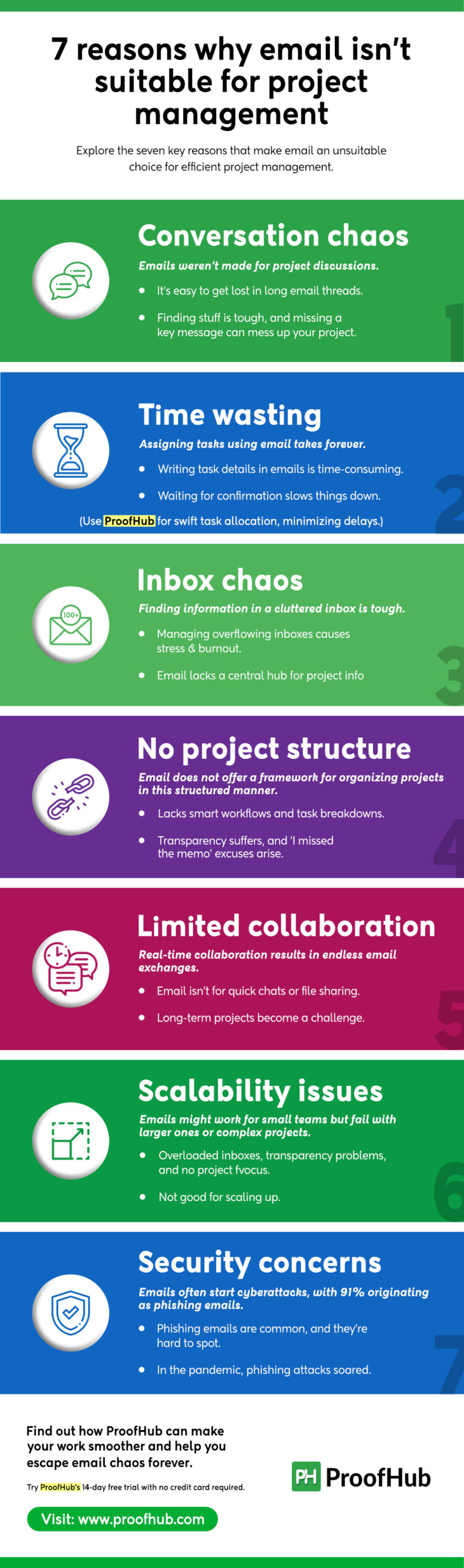 7 reasons why email isn't suitable for project management

Explore the seven key reasons that make email an unsuitable choice for efficient project management.

Conversation chaos

Emails weren't made for project discussions.

- It's easy to get lost in long email threads.
- Finding stuff is tough, and missing a key message can mess up your project.

1

Time wasting

Assigning tasks using email takes forever.

- Writing task details in emails is time-consuming.
- Waiting for confirmation slows things down.

(Use ProofHub for swift task allocation, minimizing delays.)

2

Inbox chaos

100+

Finding information in a cluttered inbox is tough.

- Managing overflowing inboxes causes stress & burnout.
- Email lacks a central hub for project info

3

No project structure

Email does not offer a framework for organizing projects in this structured manner.

- Lacks smart workflows and task breakdowns.
- Transparency suffers, and 'I missed the memo' excuses arise.

4

Limited collaboration

Real-time collaboration results in endless email exchanges.

- Email isn't for quick chats or file sharing.
- Long-term projects become a challenge.

5

Scalability issues

Emails might work for small teams but fail with larger ones or complex projects.

- Overloaded inboxes, transparency problems, and no project fvocus.
- Not good for scaling up.

6

Security concerns

Emails often start cyberattacks, with 91% originating as phishing emails.

- Phishing emails are common, and they're hard to spot.
- In the pandemic, phishing attacks soared.

7

Find out how ProofHub can make your work smoother and help you escape email chaos forever.

Try ProofHub's 14-day free trial with no credit card required.

Visit: www.proofhub.com

PH ProofHub